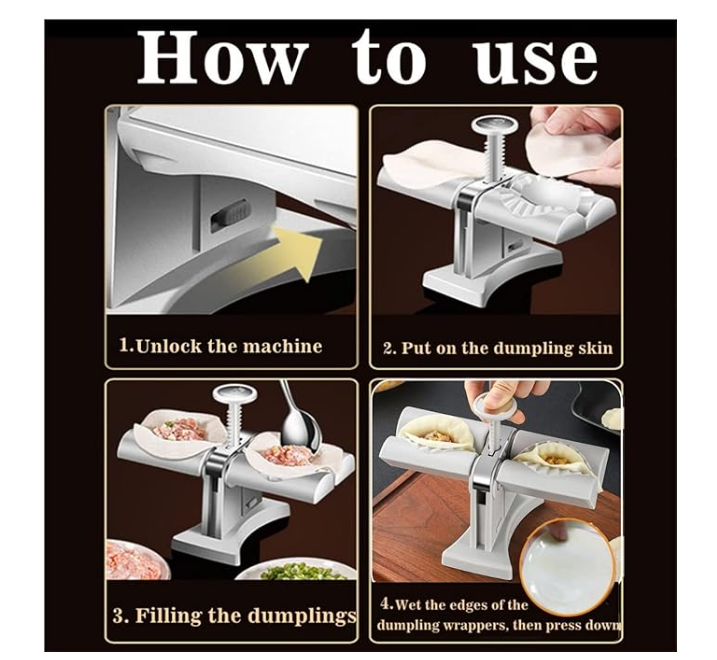 How to use

1.Unlock the machine

2. Put on the dumpling skin

3. Filling the dumplings

4.Wet the edges of the dumpling wrappers, then press down